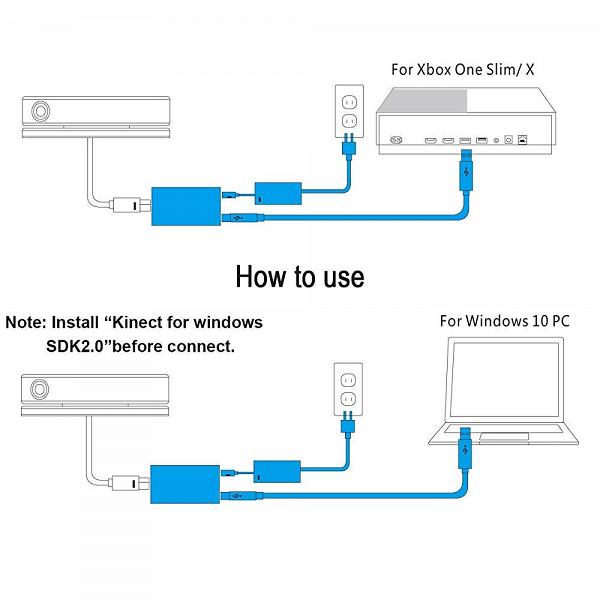 For Xbox One Slim/ X

How to use

Note: Install “Kinect for windows SDK2.0”before connect.

For Windows 10 PC